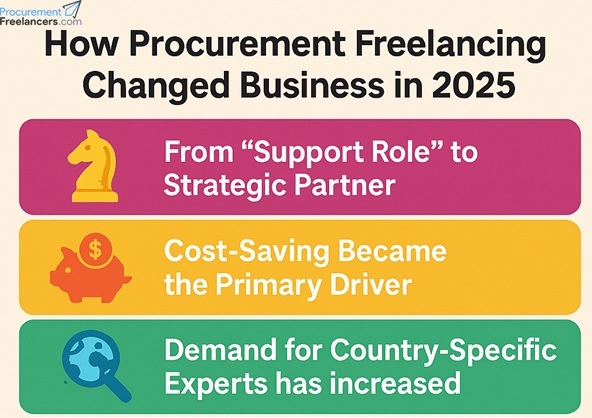 Procurement Freelancers.com

How Procurement Freelancing Changed Business in 2025

From “Support Role” to Strategic Partner

$

Cost-Saving Became the Primary Driver

Demand for Country-Specific Experts has increased